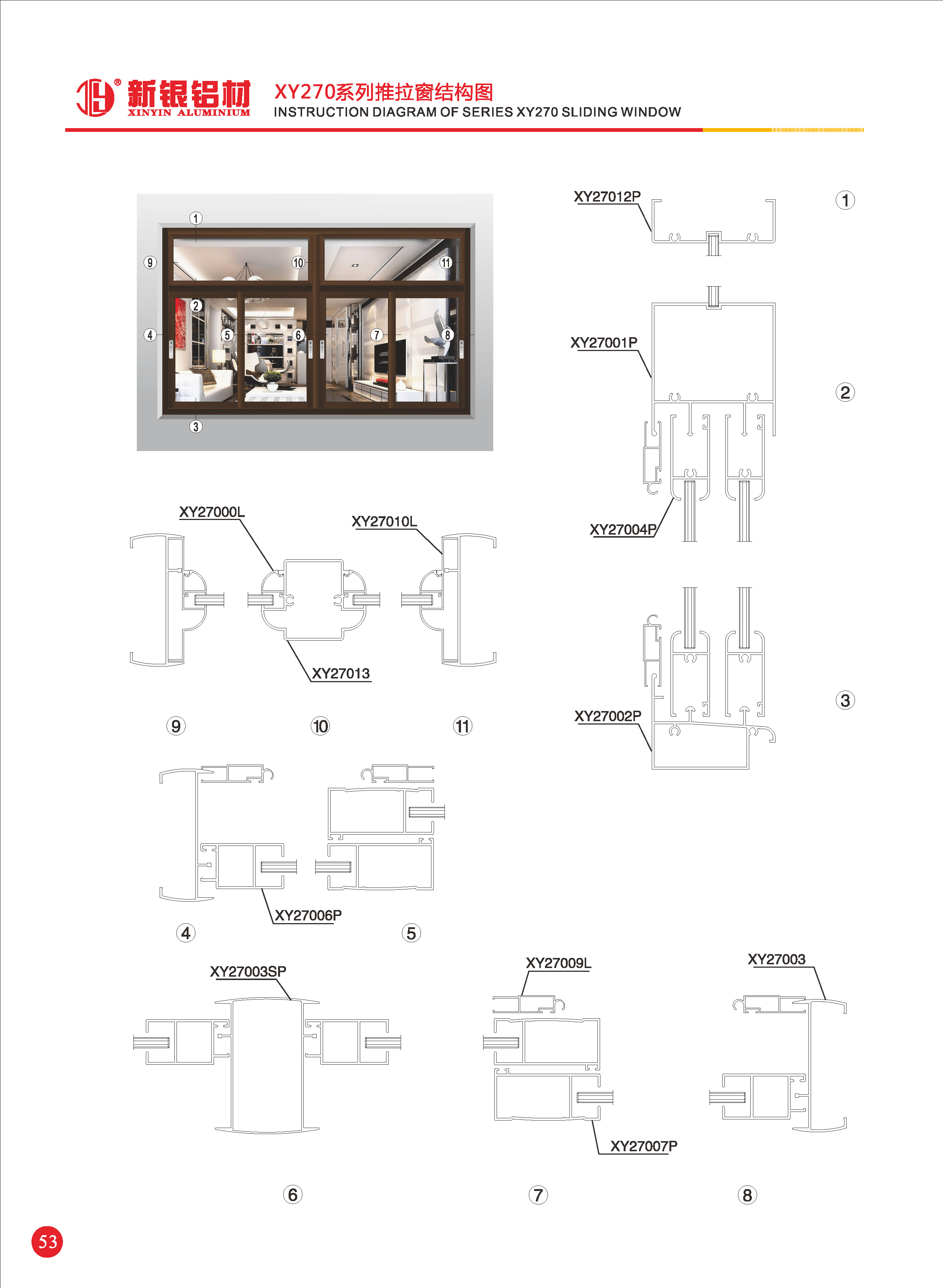 新银铝材
XINYIN ALUMINIUM
XY270系列推拉窗结构图
INSTRUCTION DIAGRAM OF SERIES XY270 SLIDING WINDOW

①
⑨ ⑩ ⑪
② ④ ⑤ ⑥ ⑦ ⑧
③

XY27012P
①

XY27001P
②

XY27004P

XY27000L
XY27010L
XY27013
⑨ ⑩ ⑪

XY27002P
③

XY27006P
④ ⑤

XY27003SP
XY27009L
XY27003
XY27007P
⑥ ⑦ ⑧

53