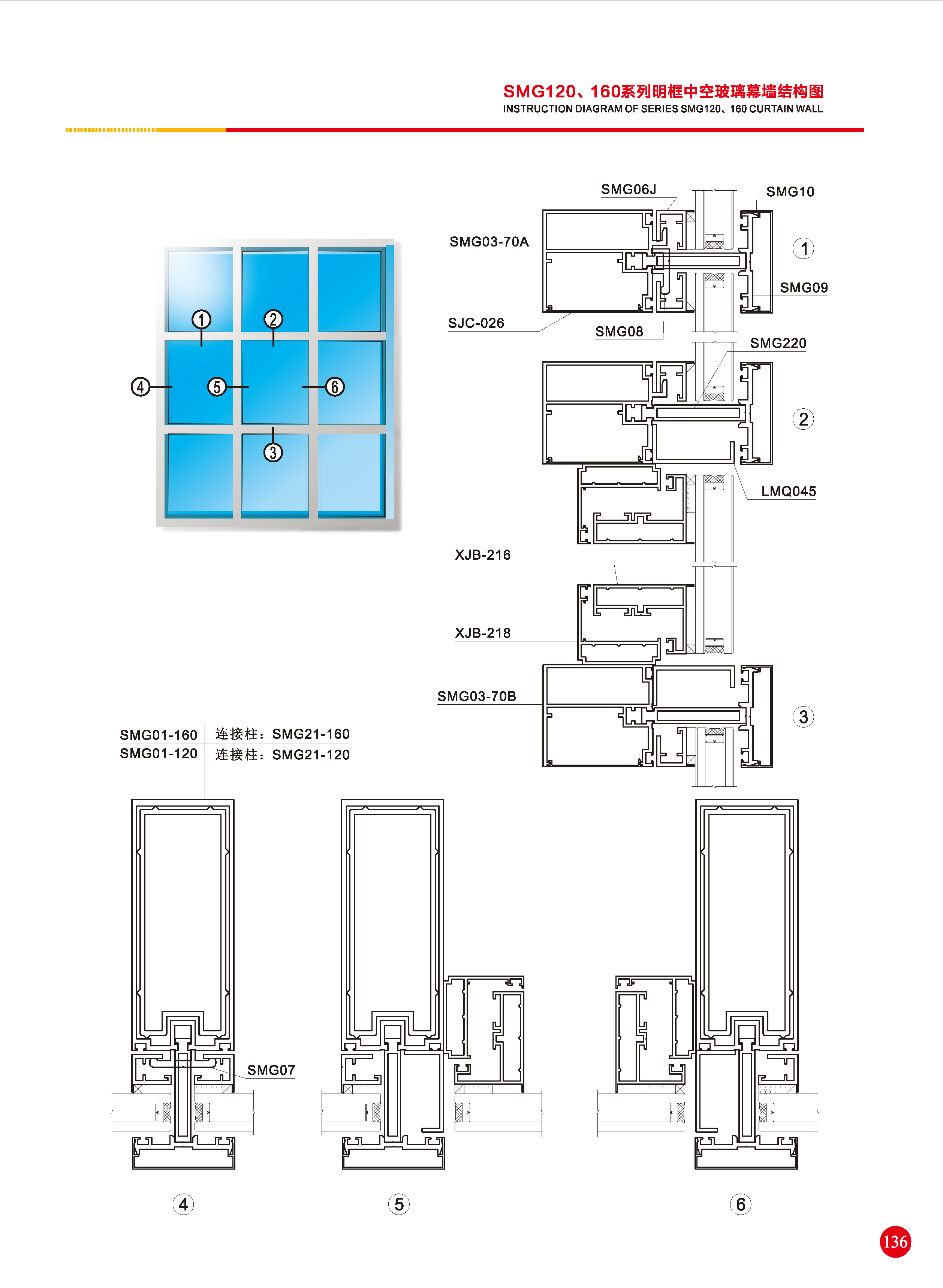 SMG120、160系列明框中空玻璃幕墙结构图
INSTRUCTION DIAGRAM OF SERIES SMG120、160 CURTAIN WALL

①
②
④
⑤
⑥
③

SMG06J
SMG10
SMG03-70A
1
SMG09
SJC-026
SMG08
SMG220
2
LMQ045
XJB-216
XJB-218
SMG03-70B
3

SMG01-160
SMG01-120
连接柱：SMG21-160
连接柱：SMG21-120

SMG07

4
5
6

136