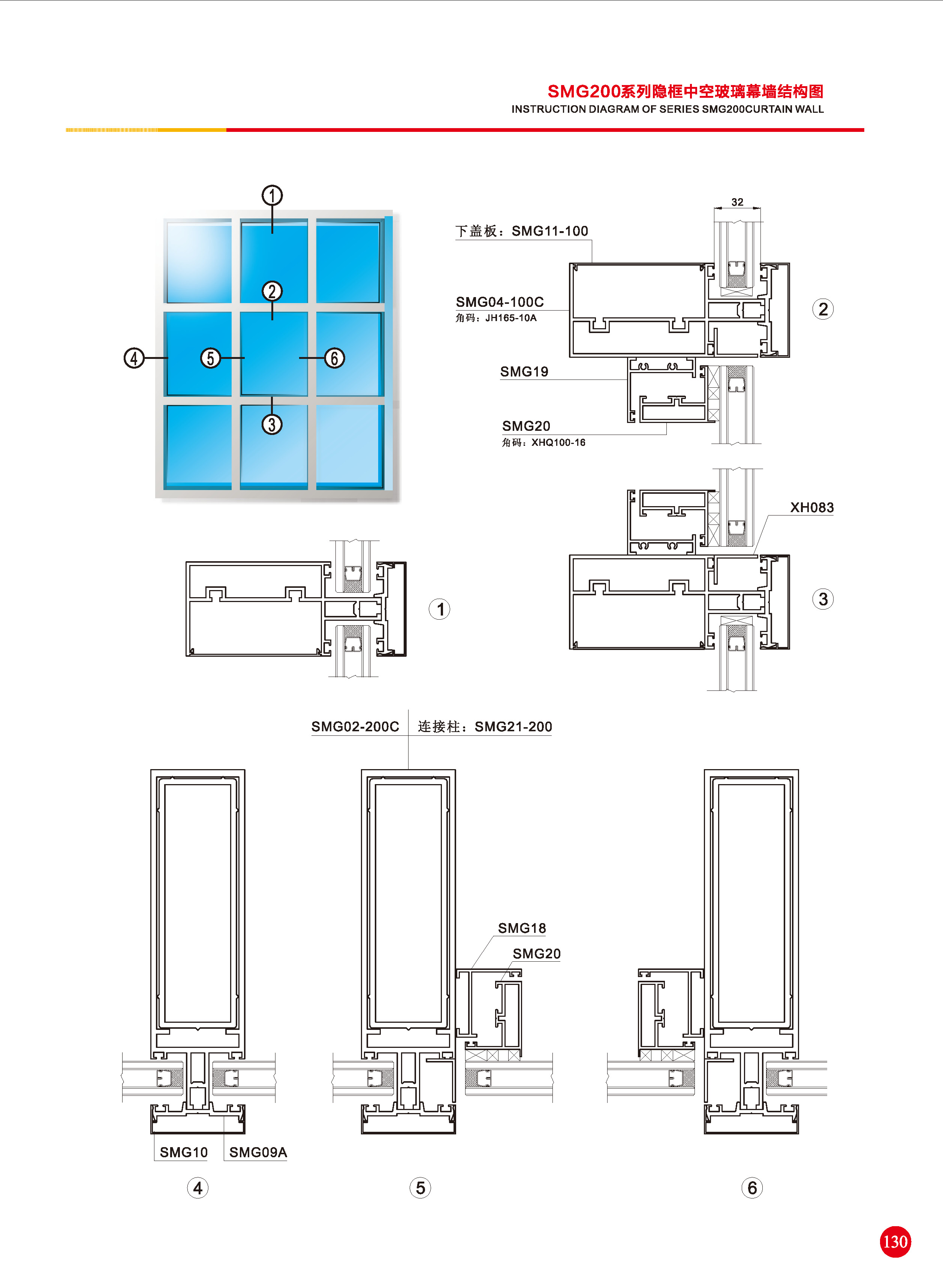 SMG200系列隐框中空玻璃幕墙结构图
INSTRUCTION DIAGRAM OF SERIES SMG200CURTAIN WALL

①
②
④
⑤
⑥
③

32
下盖板：SMG11-100
SMG04-100C
角码：JH165-10A
②
SMG19
SMG20
角码：XHQ100-16

XH083
①
③

SMG02-200C
连接柱：SMG21-200
SMG18
SMG20
SMG10
SMG09A
④
⑤
⑥

130