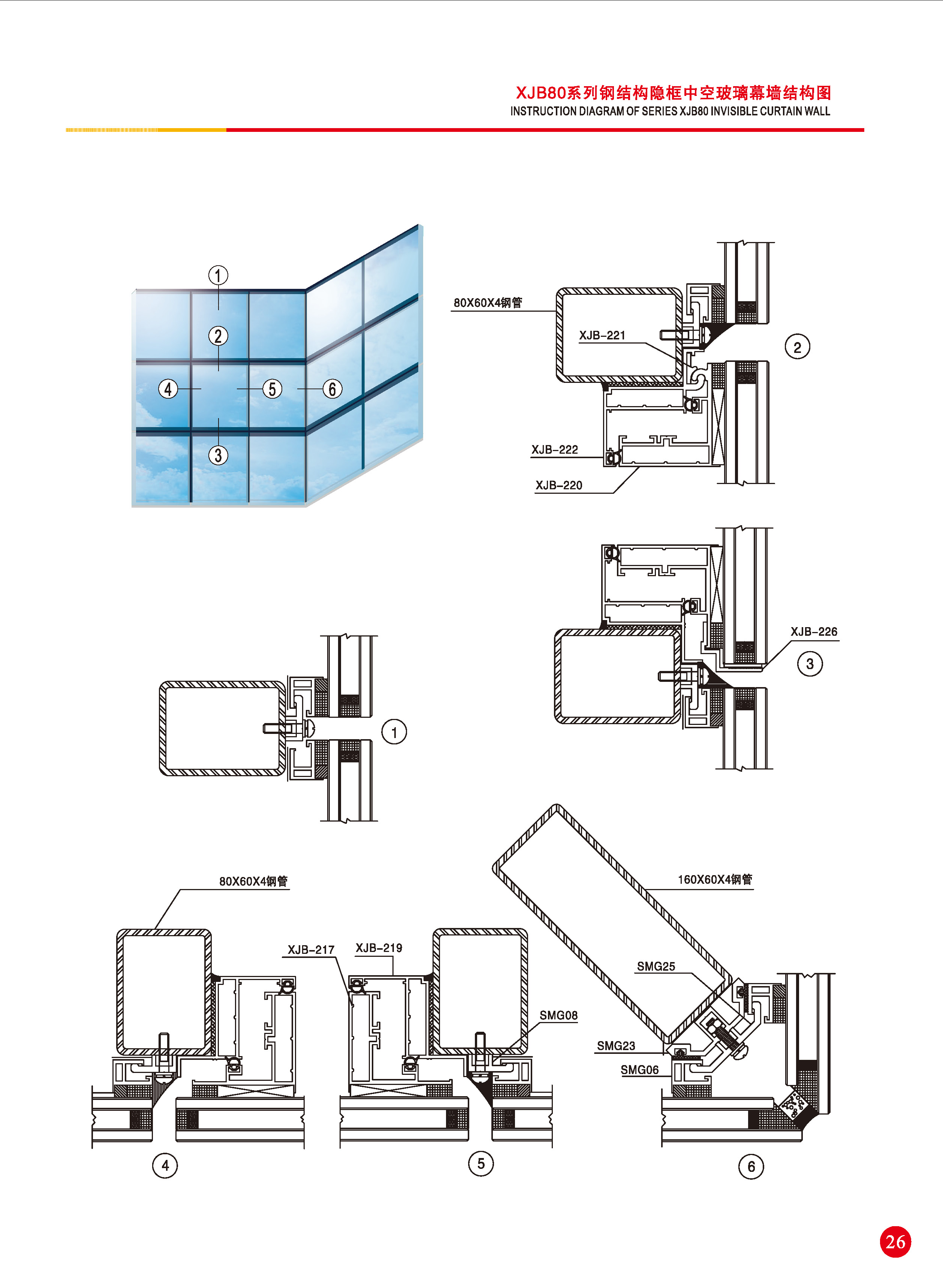 XJB80系列钢结构隐框中空玻璃幕墙结构图
INSTRUCTION DIAGRAM OF SERIES XJB80 INVISIBLE CURTAIN WALL

1
2
4
5
6
3

80X60X4钢管
XJB-221
2
XJB-222
XJB-220

XJB-226
3

1

80X60X4钢管
XJB-217
XJB-219
SMG08
160X60X4钢管
SMG25
SMG23
SMG06
4
5
6

26