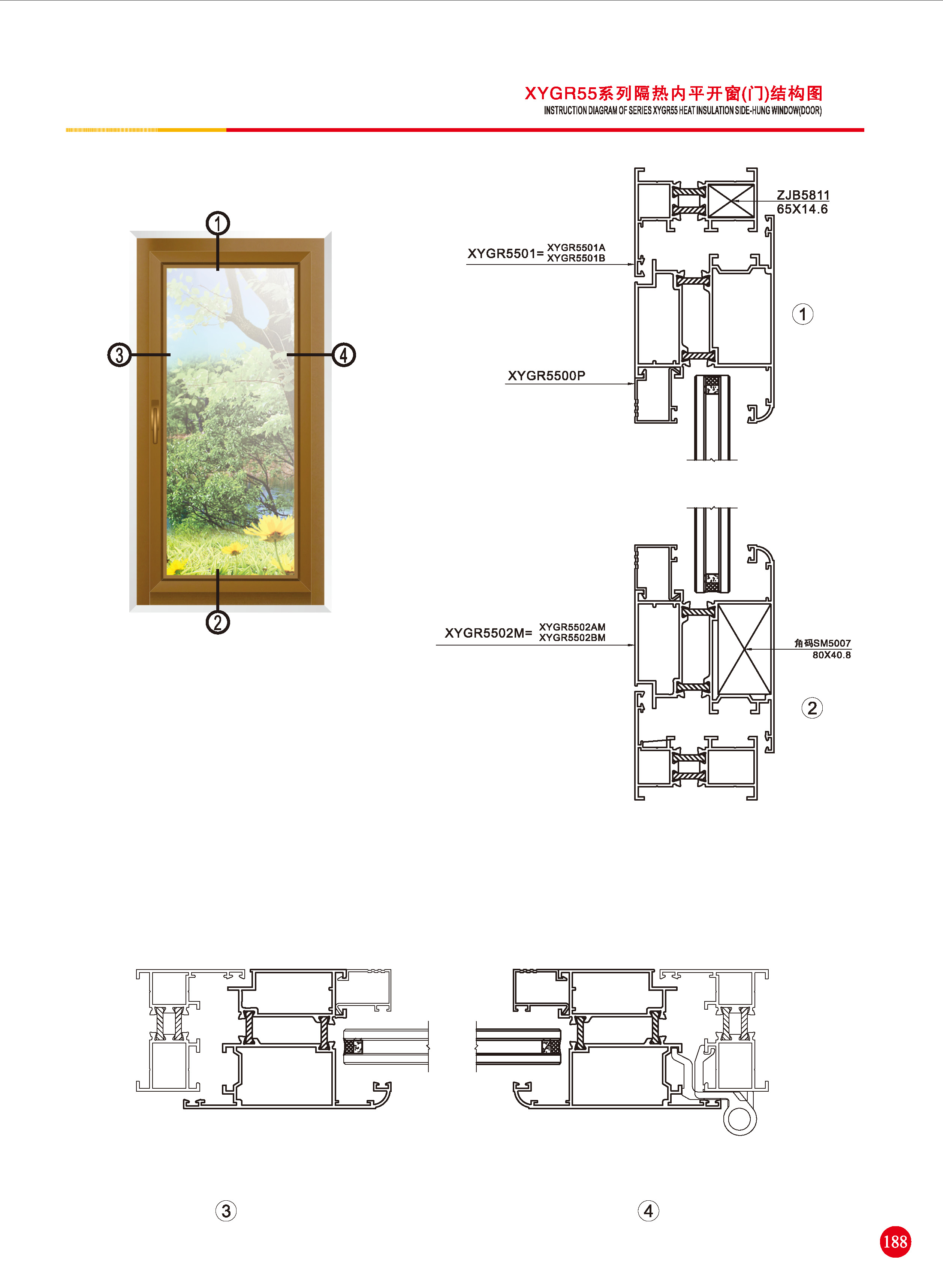 XYGR55系列隔热内平开窗(门)结构图
INSTRUCTION DIAGRAM OF SERIES XYGR55 HEAT INSULATION SIDE-HUNG WINDOW(DOOR)

1
3
4
2

ZJB5811
65X14.6

XYGR5501= XYGR5501A
XYGR5501B

1

XYGR5500P

XYGR5502M= XYGR5502AM
XYGR5502BM

角码SM5007
80X40.8

2

3

4

188