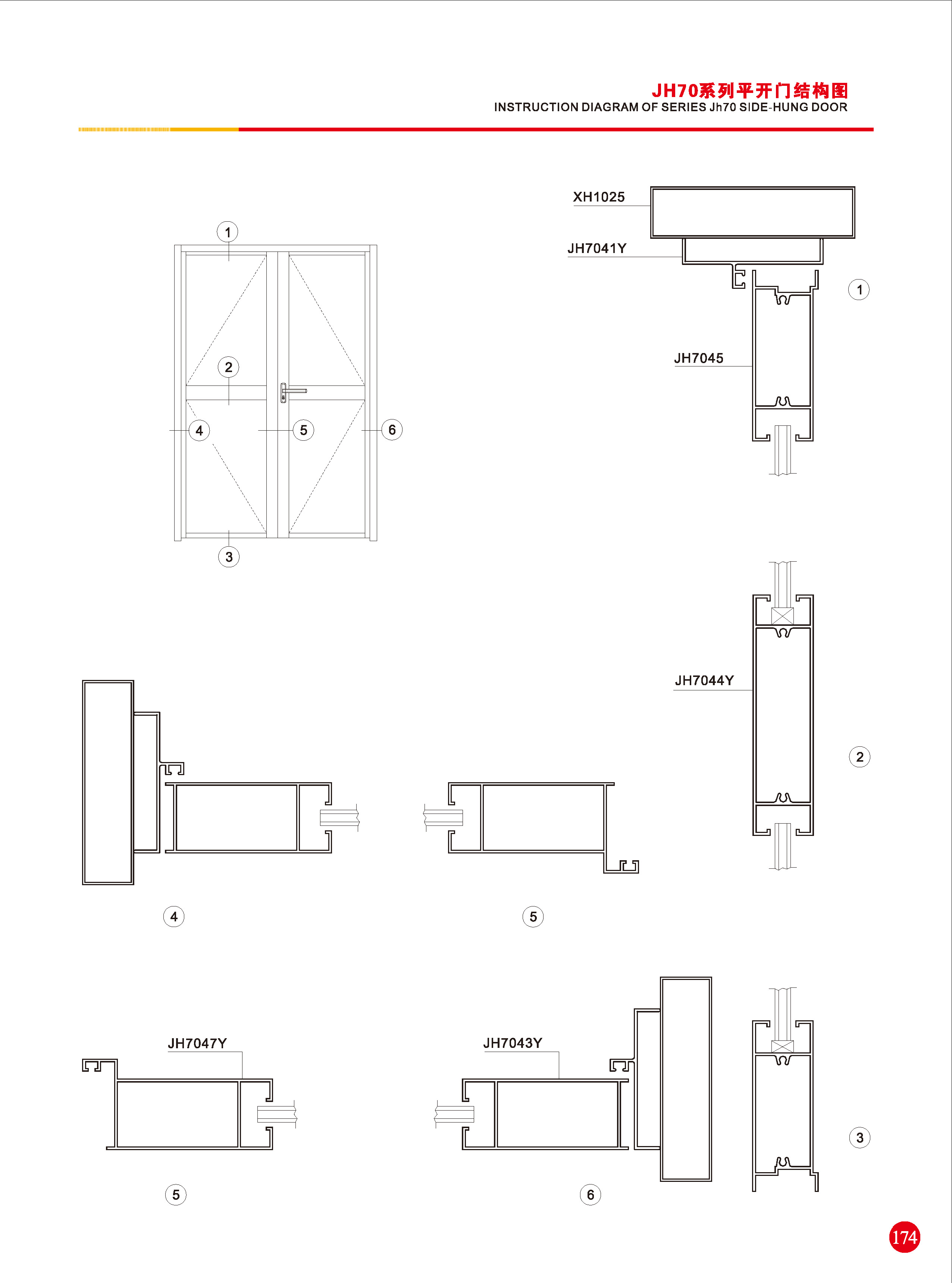 JH70系列平开门结构图
INSTRUCTION DIAGRAM OF SERIES Jh70 SIDE-HUNG DOOR

1

2

4

5

6

3

XH1025

JH7041Y

1

JH7045

JH7044Y

2

4

5

JH7047Y

JH7043Y

3

5

6

174