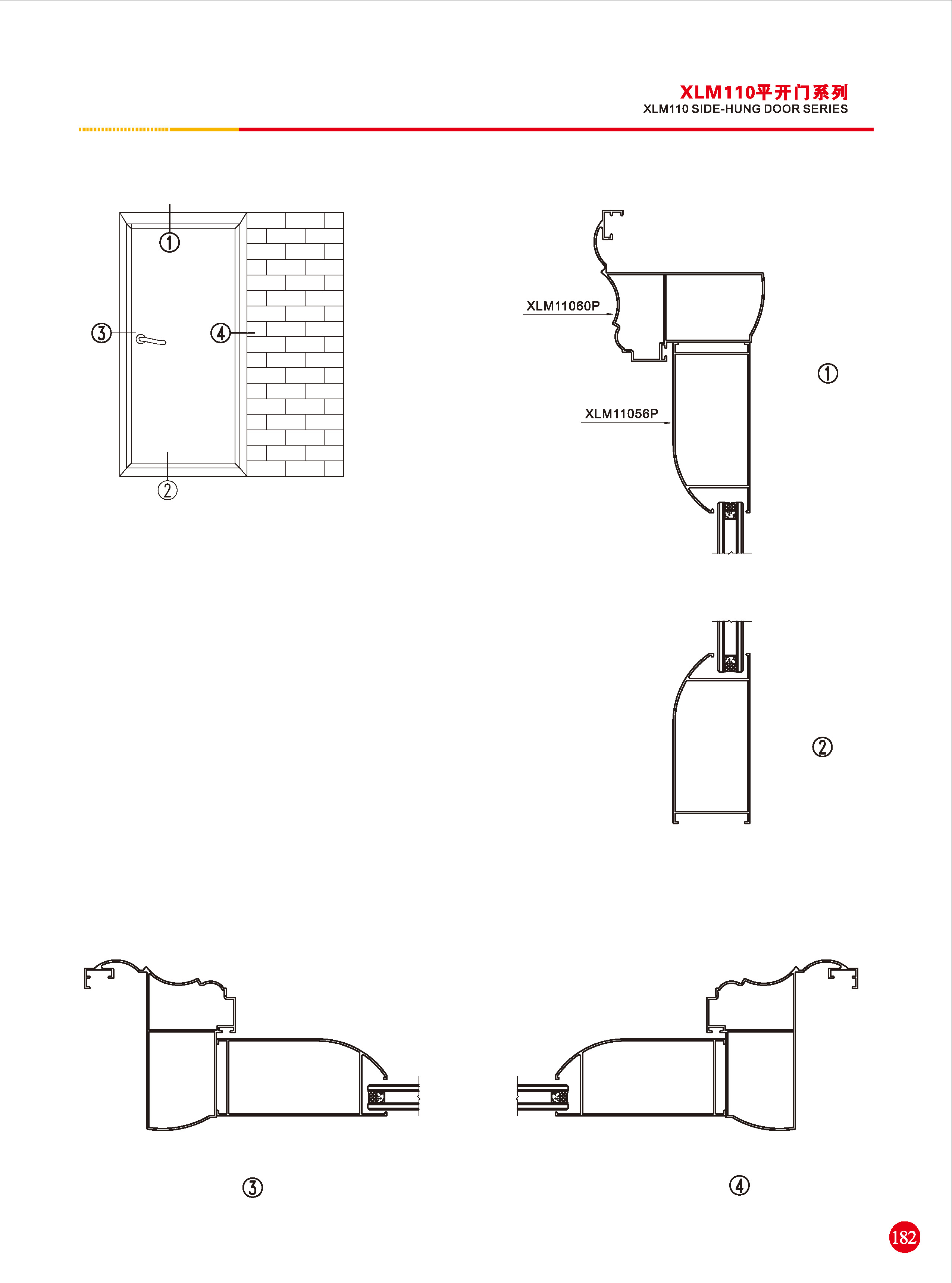 XLM110平开门系列
XLM110 SIDE-HUNG DOOR SERIES

①
③
④
②

XLM11060P
XLM11056P
①

②

③

④

182